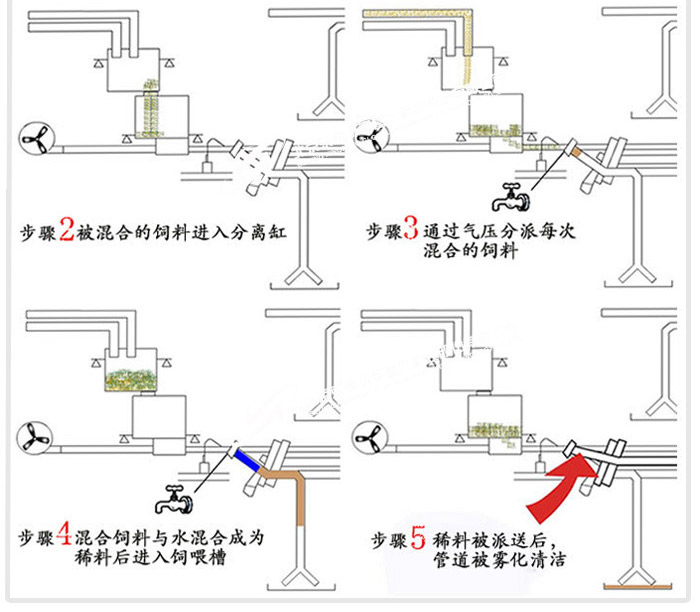 步骤2被混合的饲料进入分离缸

步骤3通过气压分派每次混合的饲料

步骤4混合饲料与水混合成为稀料后进入饲喂槽

步骤5稀料被派送后，管道被雾化清洁