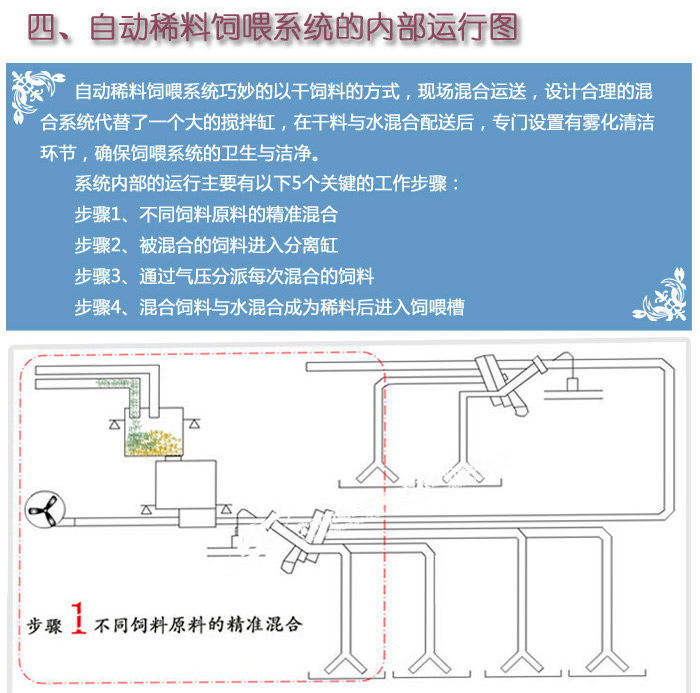 四、自动稀料饲喂系统的内部运行图

自动稀料饲喂系统巧妙的以干饲料的方式，现场混合运送，设计合理的混合系统代替了一个大的搅拌缸，在干料与水混合配送后，专门设置有雾化清洁环节，确保饲喂系统的卫生与洁净。

系统内部的运行主要有以下5个关键的工作步骤：

步骤1、不同饲料原料的精准混合

步骤2、被混合的饲料进入分离缸

步骤3、通过气压分派每次混合的饲料

步骤4、混合饲料与水混合成为稀料后进入饲喂槽

步骤 1 不同饲料原料的精准混合